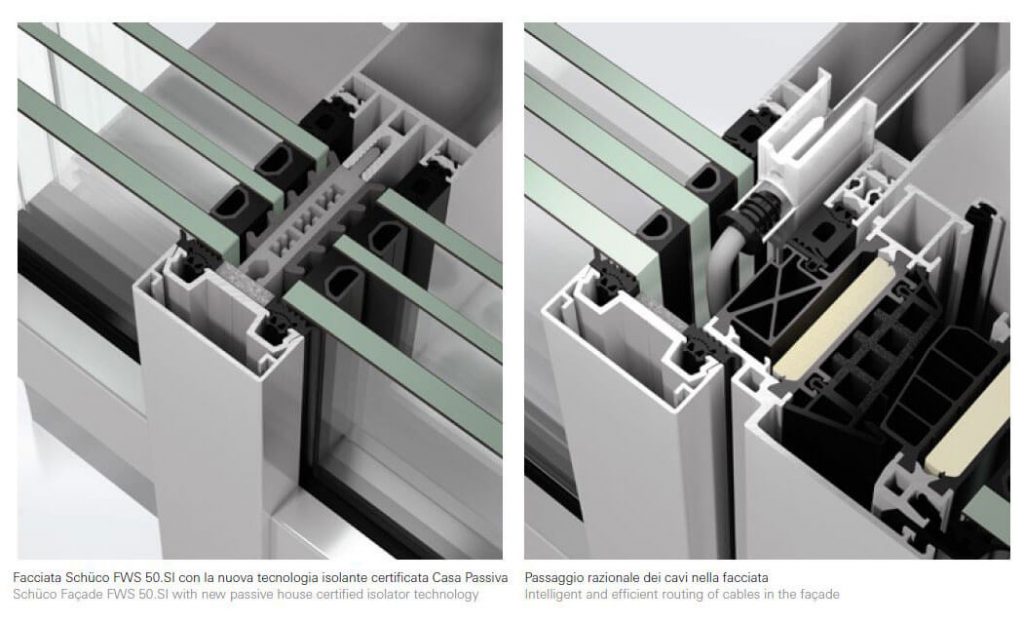 Facciata Schüco FWS 50.SI con la nuova tecnologia isolante certificata Casa Passiva
Schüco Façade FWS 50.SI with new passive house certified isolator technology

Passaggio razionale dei cavi nella facciata
Intelligent and efficient routing of cables in the façade